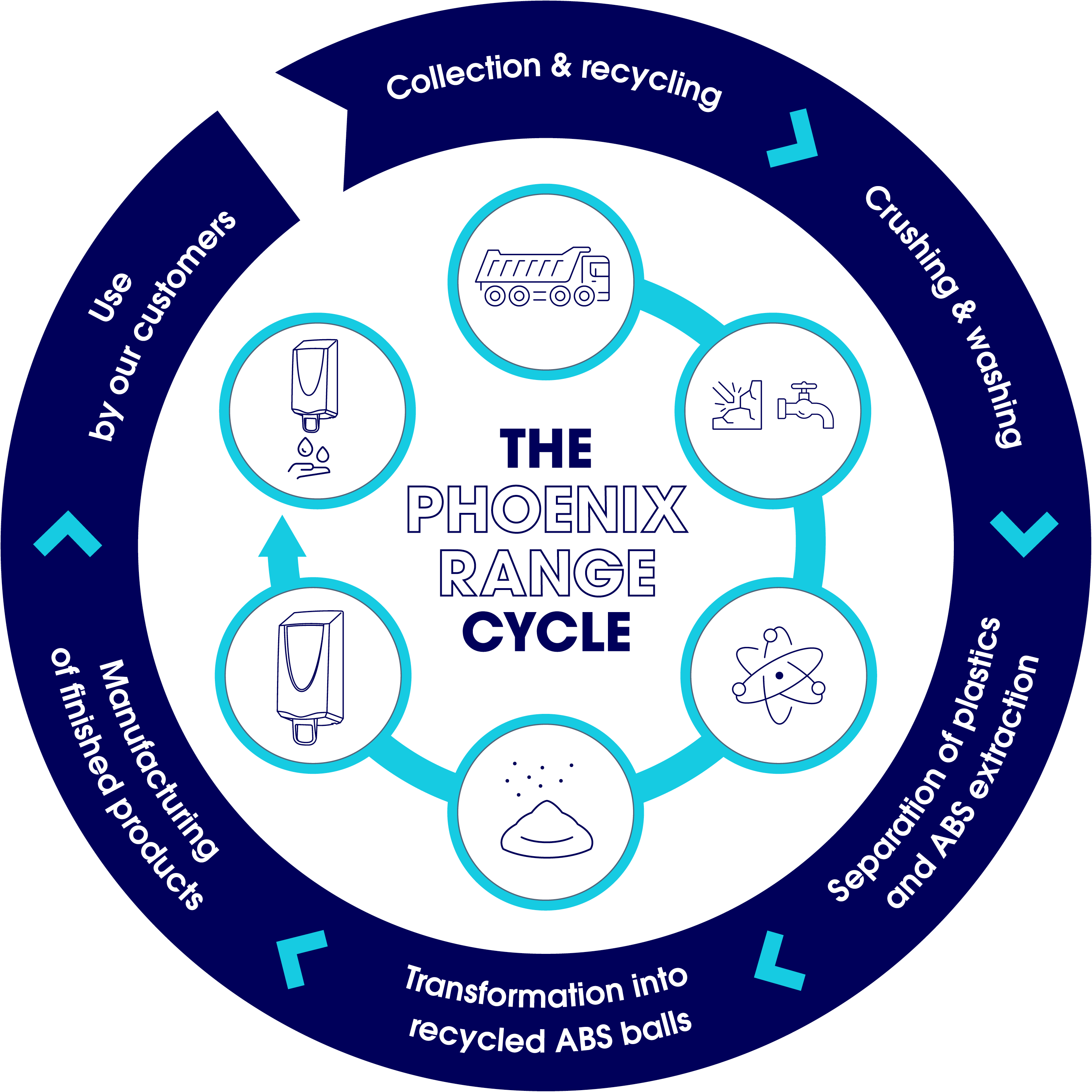 Collection & recycling

Crushing & washing

Separation of plastics and ABS extraction

Transformation into recycled ABS balls

Manufacturing of finished products

Use by our customers

THE PHOENIX RANGE CYCLE